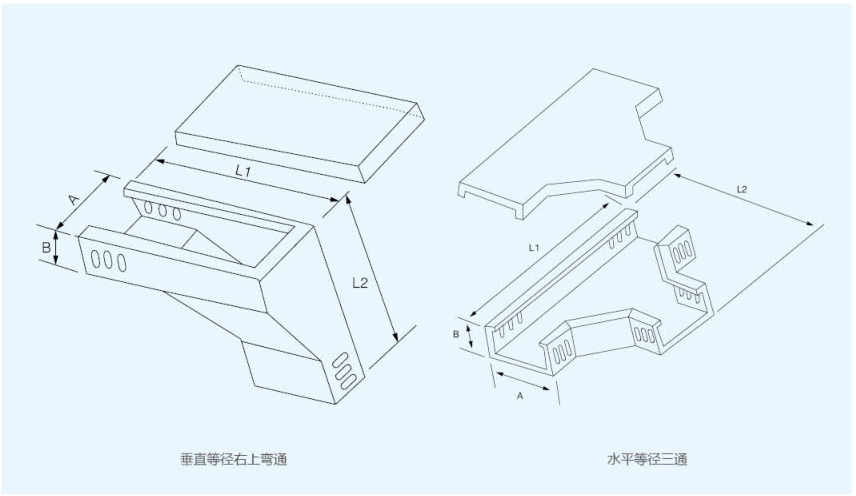 L1
A
B
L2
垂直等径右上弯通

L2
L1
B
A
水平等径三通